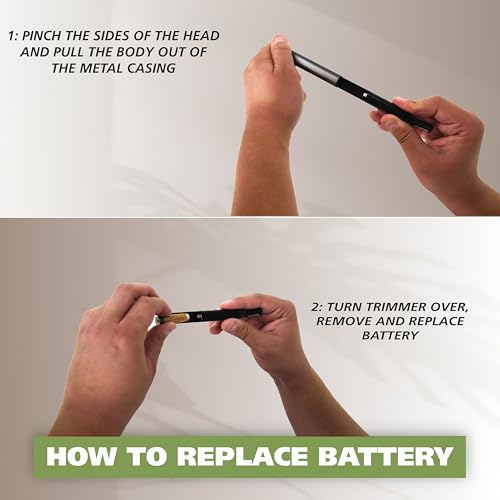 1: PINCH THE SIDES OF THE HEAD AND PULL THE BODY OUT OF THE METAL CASING

2: TURN TRIMMER OVER, REMOVE AND REPLACE BATTERY

HOW TO REPLACE BATTERY