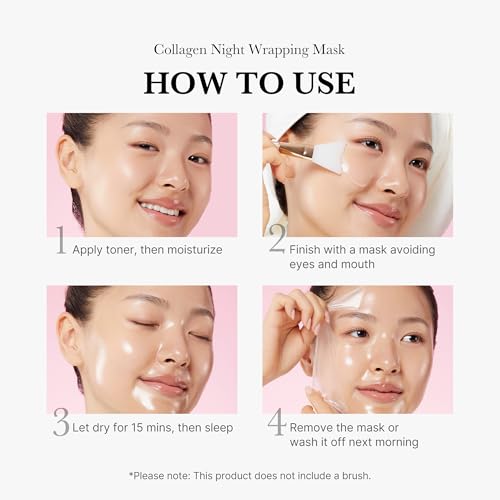 Collagen Night Wrapping Mask

HOW TO USE

1 Apply toner, then moisturize

2 Finish with a mask avoiding eyes and mouth

3 Let dry for 15 mins, then sleep

4 Remove the mask or wash it off next morning

*Please note: This product does not include a brush.