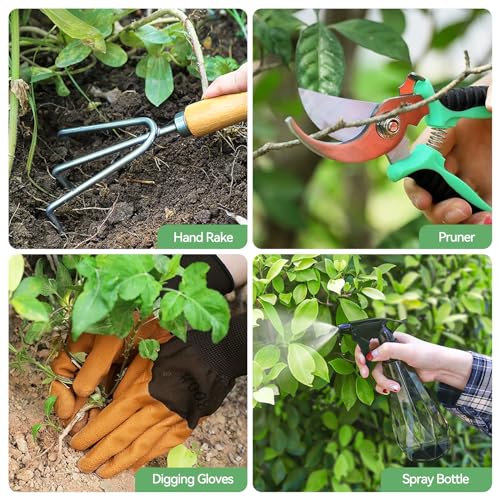 Hand Rake

Pruner

Digging Gloves

Spray Bottle