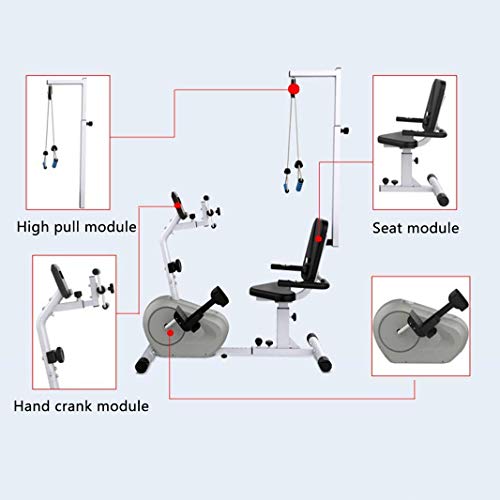 High pull module

Seat module

Hand crank module