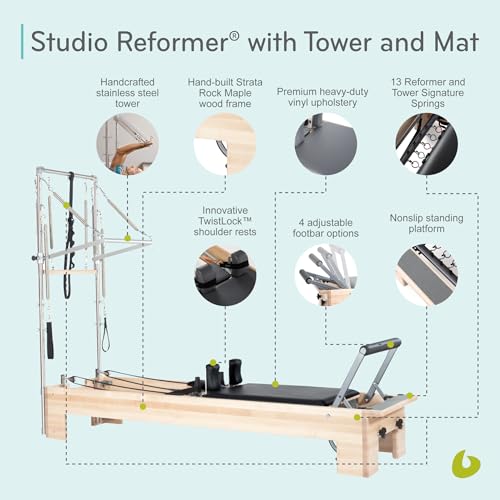 Studio Reformer® with Tower and Mat

Handcrafted stainless steel tower

Hand-built Strata Rock Maple wood frame

Premium heavy-duty vinyl upholstery

13 Reformer and Tower Signature Springs

Innovative TwistLock™ shoulder rests

4 adjustable footbar options

Nonslip standing platform