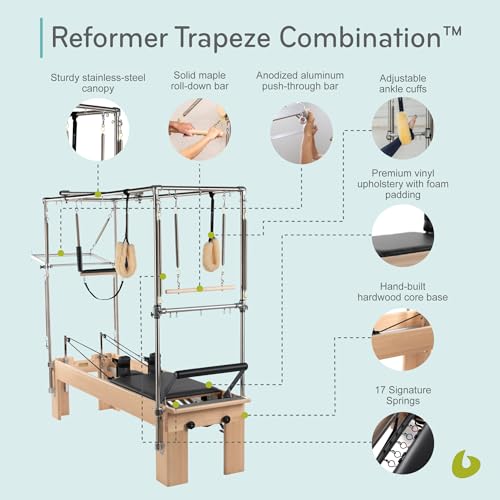 Reformer Trapeze Combination™

Sturdy stainless-steel canopy

Solid maple roll-down bar

Anodized aluminum push-through bar

Adjustable ankle cuffs

Premium vinyl upholstery with foam padding

Hand-built hardwood core base

17 Signature Springs