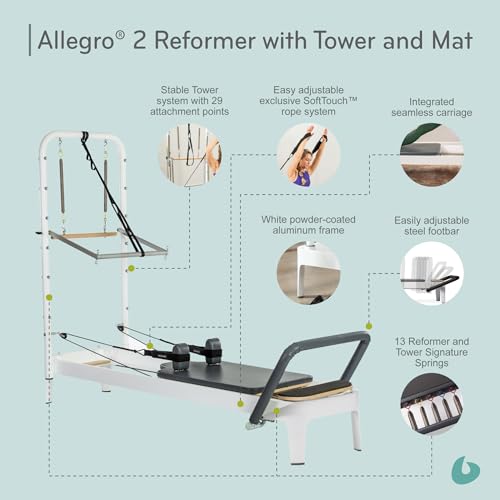 Allegro® 2 Reformer with Tower and Mat

Stable Tower system with 29 attachment points

Easy adjustable exclusive SoftTouch™ rope system

Integrated seamless carriage

White powder-coated aluminum frame

Easily adjustable steel footbar

13 Reformer and Tower Signature Springs