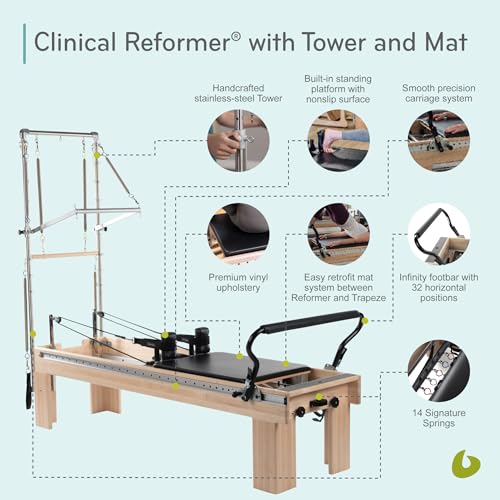 Clinical Reformer® with Tower and Mat

Handcrafted stainless-steel Tower

Built-in standing platform with nonslip surface

Smooth precision carriage system

Premium vinyl upholstery

Easy retrofit mat system between Reformer and Trapeze

Infinity footbar with 32 horizontal positions

14 Signature Springs